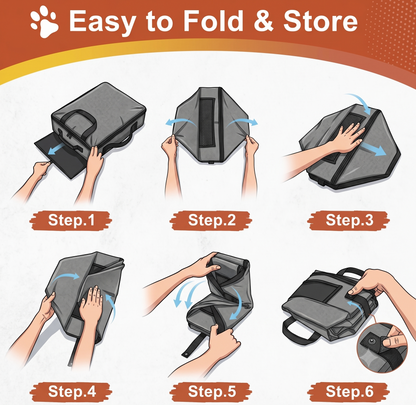 Easy to Fold & Store

Step.1

Step.2

Step.3

Step.4

Step.5

Step.6