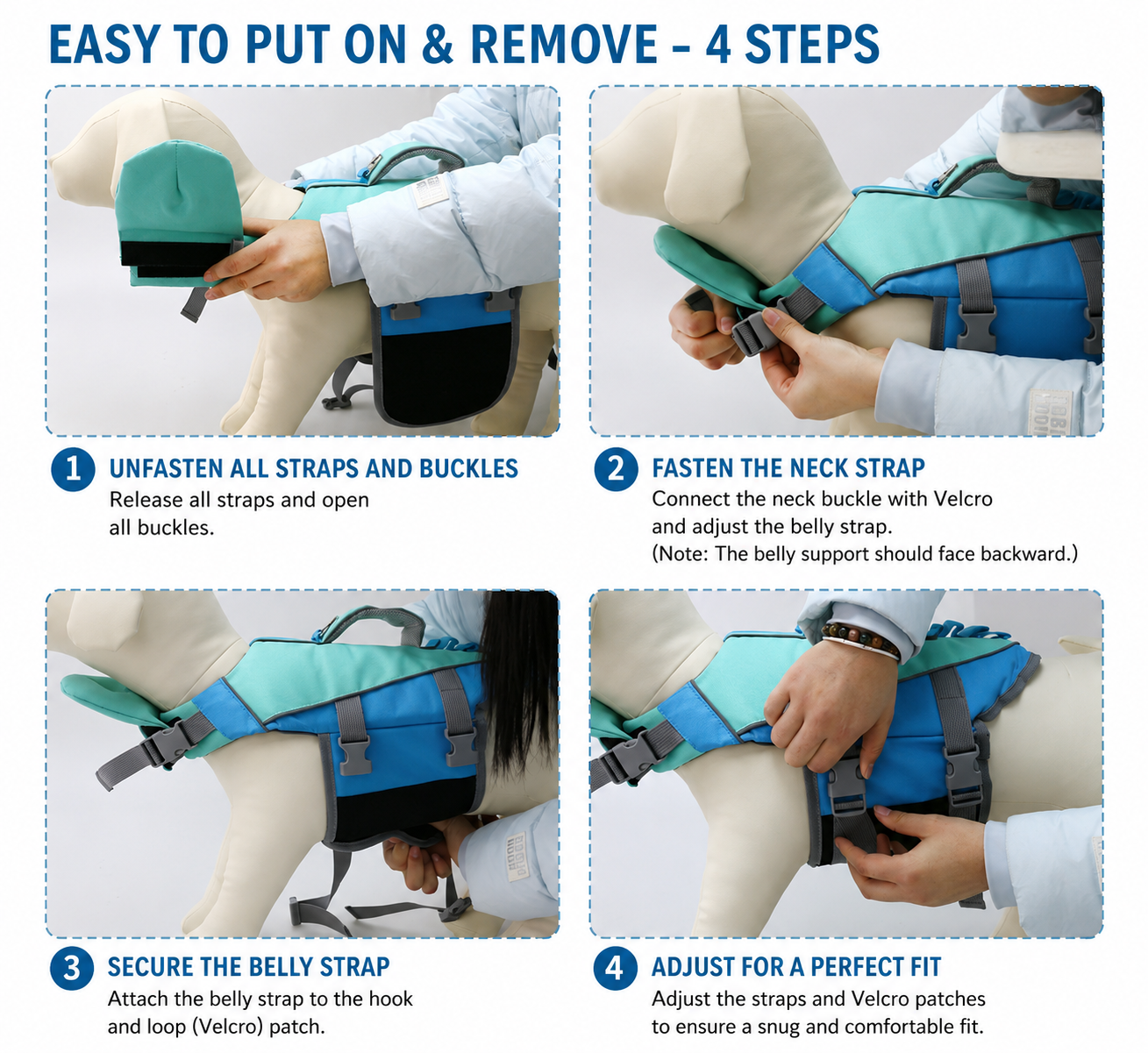 EASY TO PUT ON & REMOVE - 4 STEPS

1 UNFASTEN ALL STRAPS AND BUCKLES
Release all straps and open all buckles.

2 FASTEN THE NECK STRAP
Connect the neck buckle with Velcro and adjust the belly strap.
(Note: The belly support should face backward.)

3 SECURE THE BELLY STRAP
Attach the belly strap to the hook and loop (Velcro) patch.

4 ADJUST FOR A PERFECT FIT
Adjust the straps and Velcro patches to ensure a snug and comfortable fit.